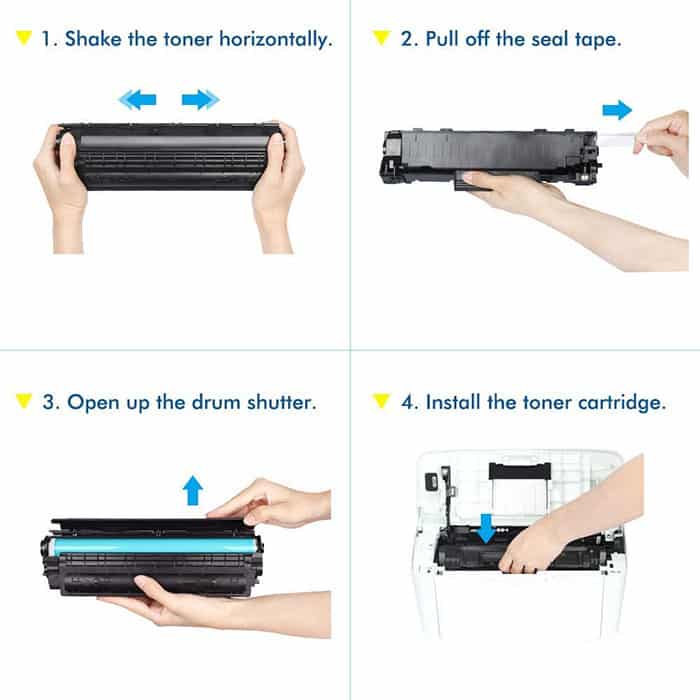 1. Shake the toner horizontally.

2. Pull off the seal tape.

3. Open up the drum shutter.

4. Install the toner cartridge.